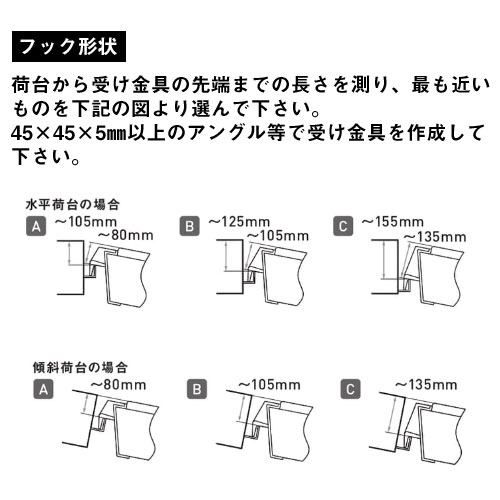 フック形状

荷台から受け金具の先端までの長さを測り、最も近いものを下記の図より選んで下さい。
45×45×5㎜以上のアングル等で受け金具を作成して下さい。

水平荷台の場合

A ～105mm ～80mm

B ～125mm ～105mm

C ～155mm ～135mm

傾斜荷台の場合

A ～80mm

B ～105mm

C ～135mm