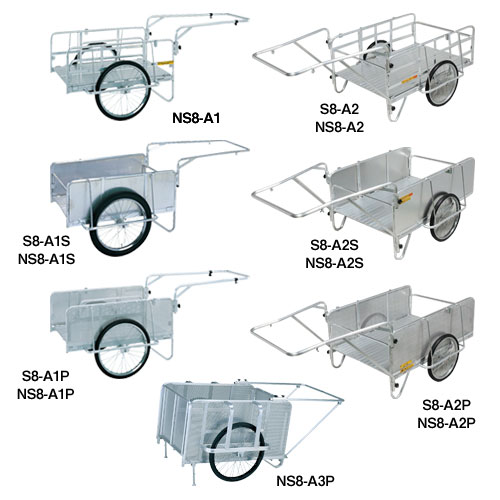 NS8-A1

S8-A2
NS8-A2

S8-A1S
NS8-A1S

S8-A2S
NS8-A2S

S8-A1P
NS8-A1P

S8-A2P
NS8-A2P

NS8-A3P