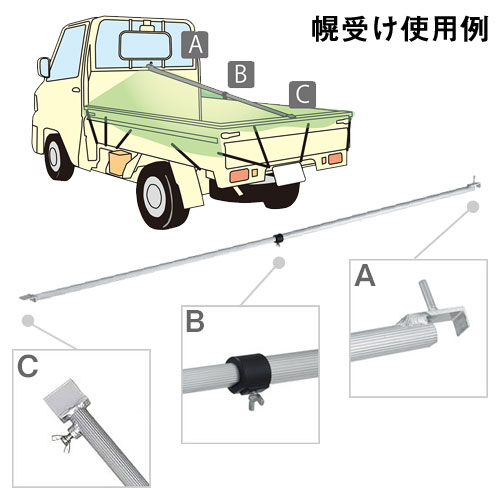 幌受け使用例

A

B

C

A

B

C