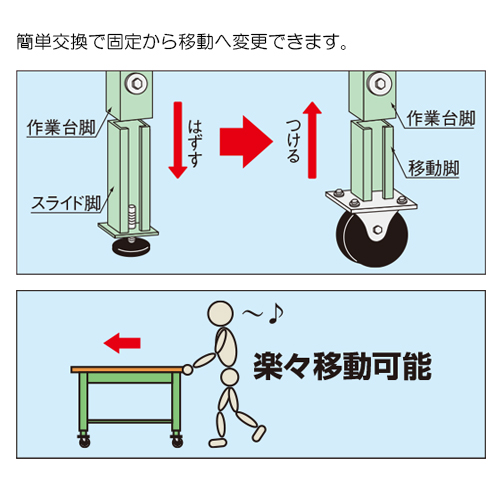 簡単交換で固定から移動へ変更できます。

作業台脚

スライド脚

はずす

つける

作業台脚

移動脚

～♪

楽々移動可能