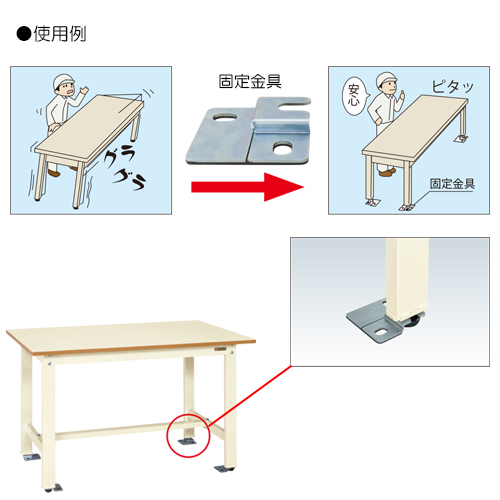 ●使用例

グラ
グラ

固定金具

安心

ピタッ

固定金具