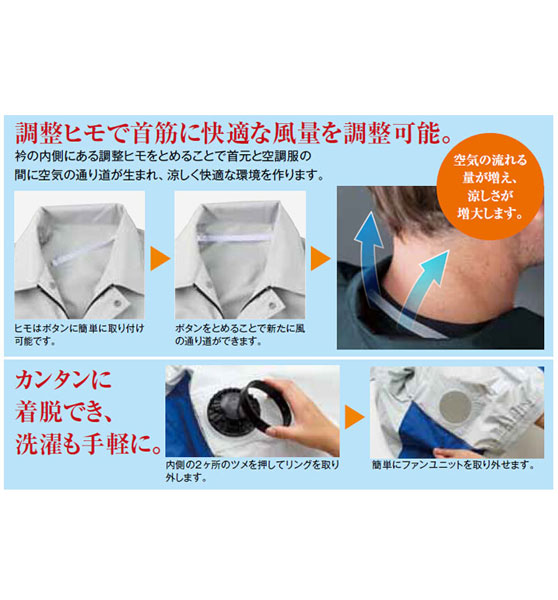 調整ヒモで首筋に快適な風量を調整可能。

衿の内側にある調整ヒモをとめることで首元と空調服の間に空気の通り道が生まれ、涼しく快適な環境を作ります。

空気の流れる量が増え、涼しさが増大します。

ヒモはボタンに簡単に取り付け可能です。

ボタンをとめることで新たに風の通り道ができます。

カンタンに着脱でき、洗濯も手軽に。

内側の2ヶ所のツメを押してリングを取り外します。

簡単にファンユニットを取り外せます。