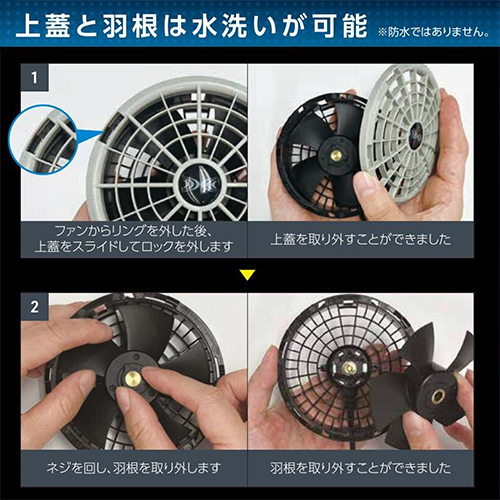 上蓋と羽根は水洗いが可能 ※防水ではありません。

1

ファンからリングを外した後、上蓋をスライドしてロックを外します

上蓋を取り外すことができました

2

ネジを回し、羽根を取り外します

羽根を取り外すことができました