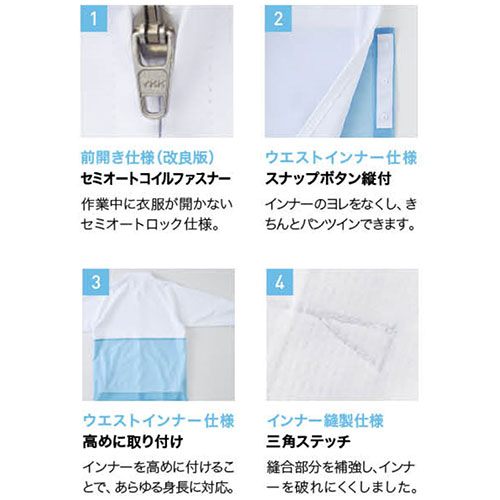 1

YKK

前開き仕様（改良版）
セミオートコイルファスナー

作業中に衣服が開かないセミオートロック仕様。

2

ウエストインナー仕様
スナップボタン縦付

インナーのヨレをなくし、きちんとパンツインできます。

3

ウエストインナー仕様
高めに取り付け

インナーを高めに付けることで、あらゆる身長に対応。

4

インナー縫製仕様
三角ステッチ

縫合部分を補強し、インナーを破れにくくしました。