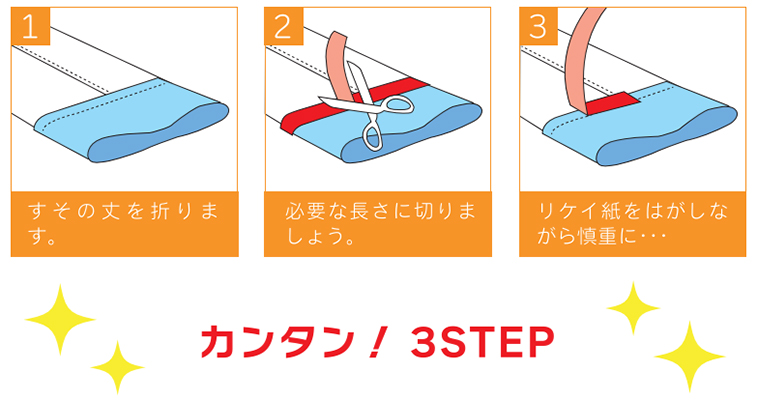 1

すその丈を折ります。

2

必要な長さに切りましょう。

3

リケイ紙をはがしながら慎重に･･･

カンタン！ 3STEP