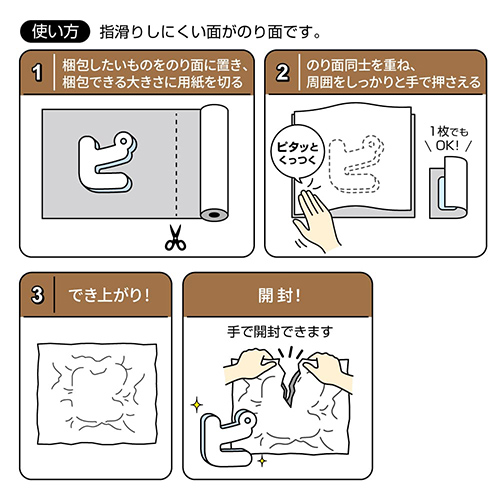 使い方 指滑りしにくい面がのり面です。

1 梱包したいものをのり面に置き、梱包できる大きさに用紙を切る

2 のり面同士を重ね、周囲をしっかりと手で押さえる

ピタッとくっつく

1枚でも \ OK! /

3 でき上がり!

開 封!

手で開封できます