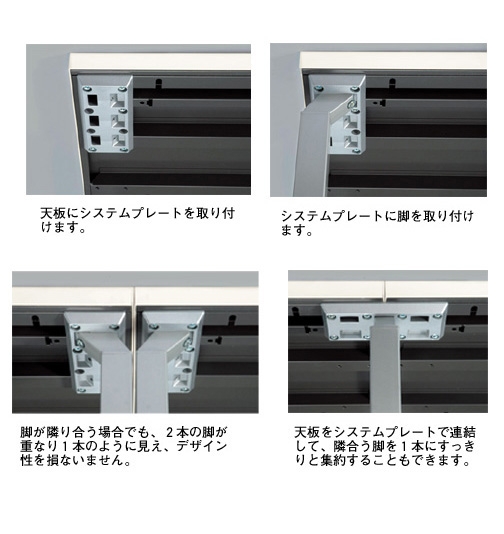 天板にシステムプレートを取り付けます。

システムプレートに脚を取り付けます。

脚が隣り合う場合でも、２本の脚が重なり１本のように見え、デザイン性を損ないません。

天板をシステムプレートで連結して、隣合う脚を１本にすっきりと集約することもできます。