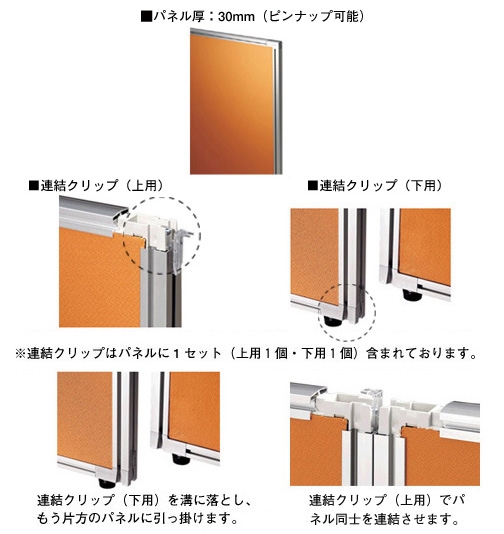 ■パネル厚：30mm（ピンナップ可能）

■連結クリップ（上用）

■連結クリップ（下用）

※連結クリップはパネルに１セット（上用１個・下用１個）含まれております。

連結クリップ（下用）を溝に落とし、もう片方のパネルに引っ掛けます。

連結クリップ（上用）でパネル同士を連結させます。