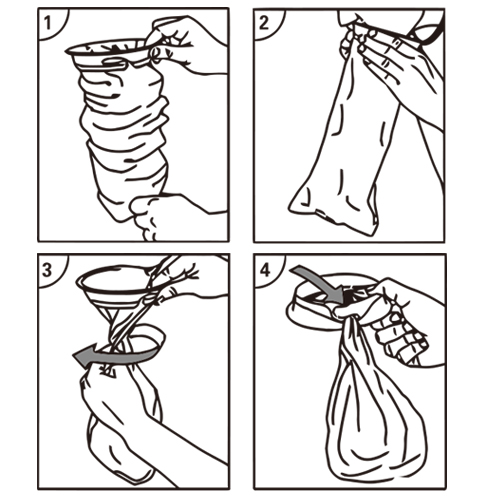 1

2

3

4